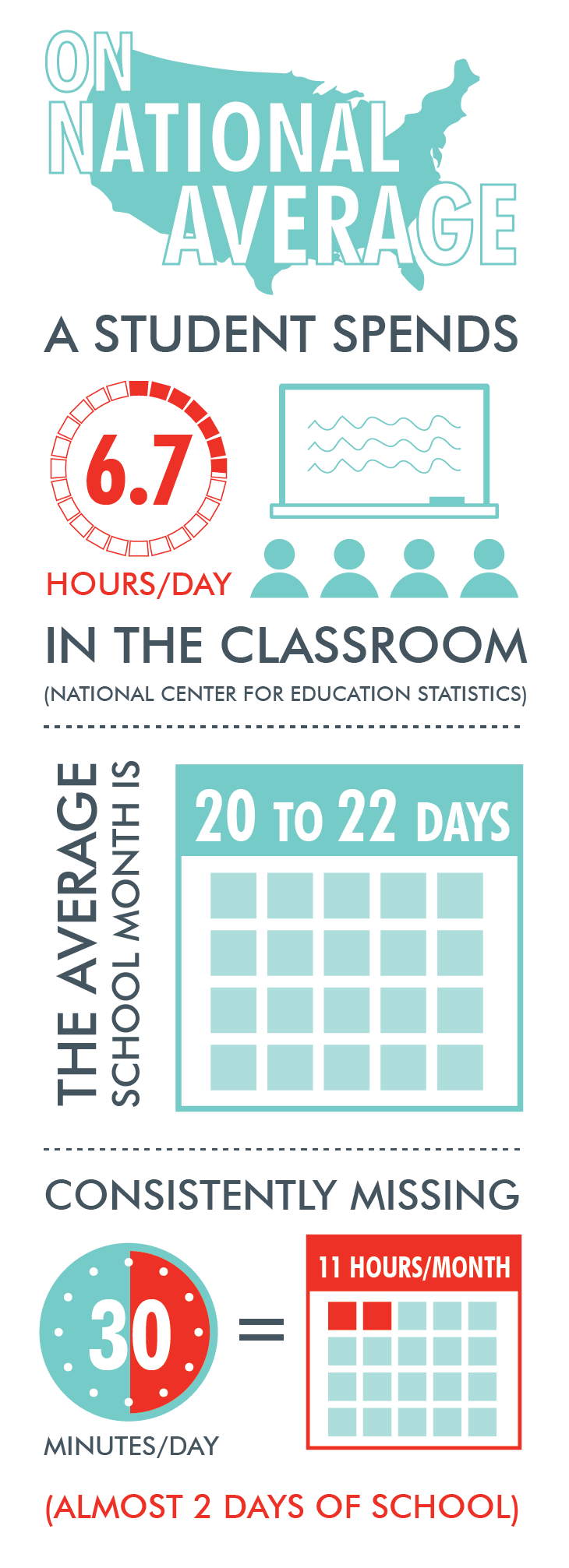 ON NATIONAL AVERAGE

A STUDENT SPENDS

6.7

HOURS/DAY

IN THE CLASSROOM

(NATIONAL CENTER FOR EDUCATION STATISTICS)

THE AVERAGE SCHOOL MONTH IS

20 TO 22 DAYS

CONSISTENTLY MISSING

30

MINUTES/DAY

=

11 HOURS/MONTH

(ALMOST 2 DAYS OF SCHOOL)